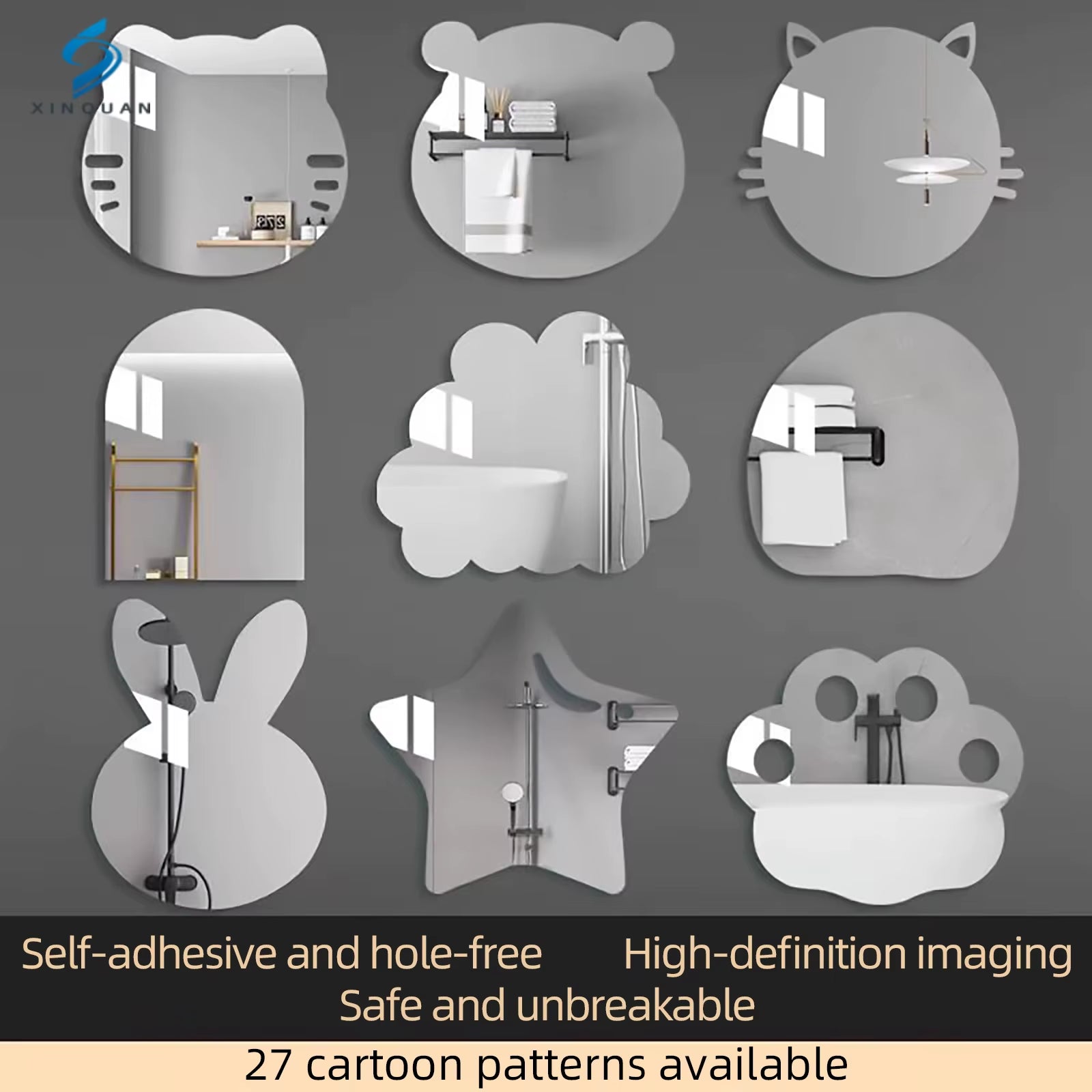 XINQUAN

Self-adhesive and hole-free High-definition imaging

Safe and unbreakable

27 cartoon patterns available